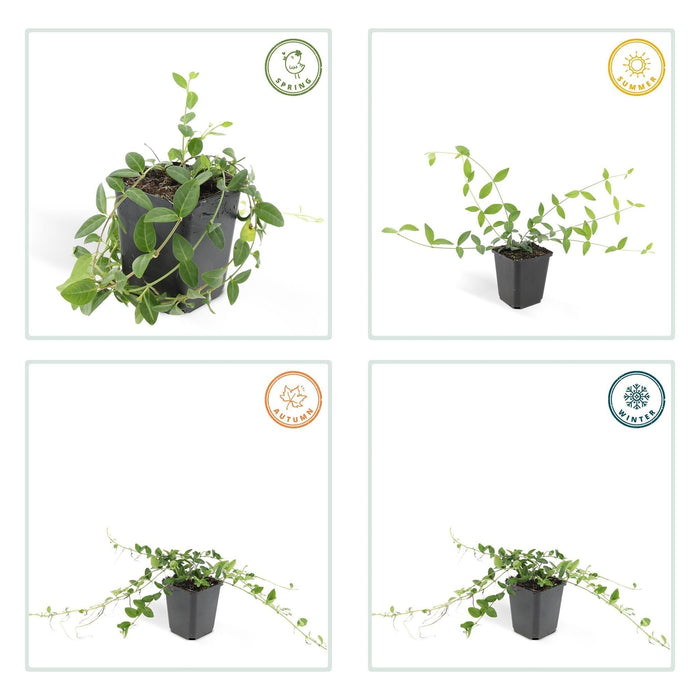 SPRING

SUMMER

AUTUMN

WINTER