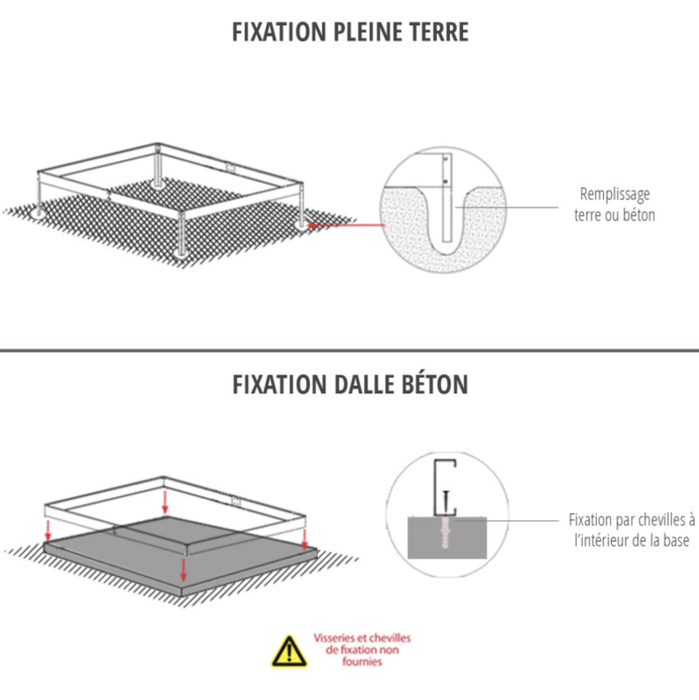 FIXATION PLEINE TERRE

Remplissage terre ou béton

FIXATION DALLE BÉTON

Fixation par chevilles à l'intérieur de la base

Visseries et chevilles de fixation non fournies