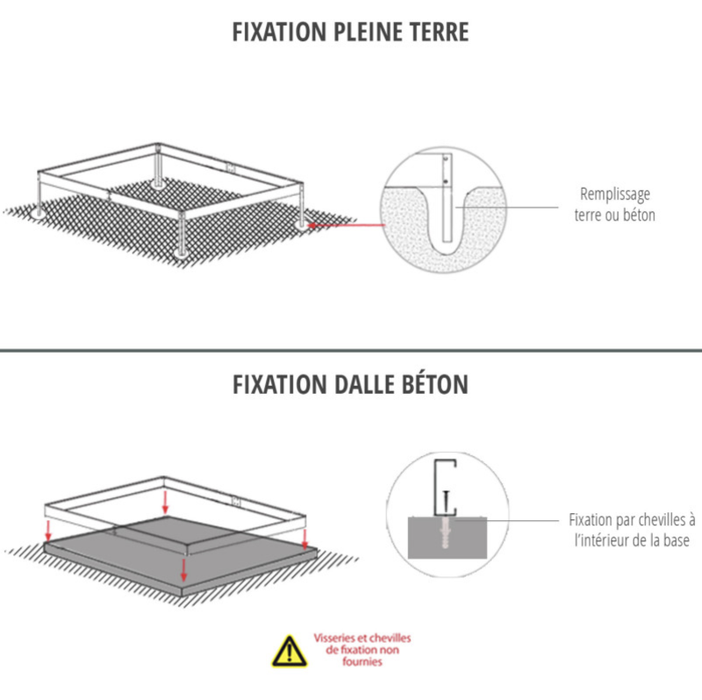 FIXATION PLEINE TERRE

Remplissage terre ou béton

FIXATION DALLE BÉTON

Fixation par chevilles à l'intérieur de la base

Visseries et chevilles de fixation non fournies